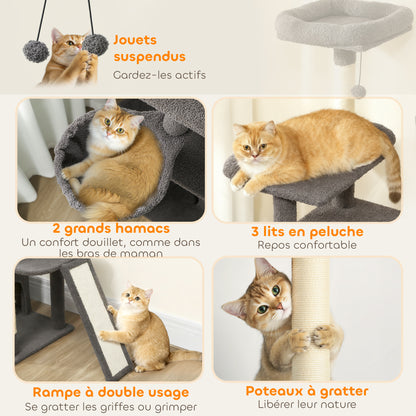 Jouets suspendus
Gardez-les actifs

2 grands hamacs
Un confort douillet, comme dans les bras de maman

3 lits en peluche
Repos confortable

Rampe à double usage
Se gratter les griffes ou grimper

Poteaux à gratter
Libérer leur nature